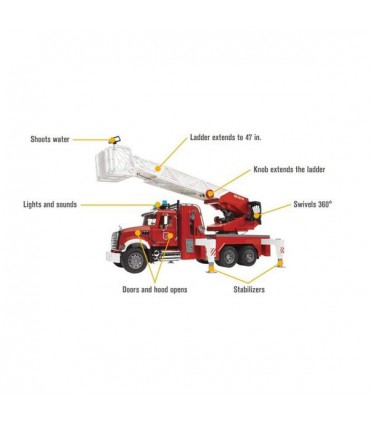 Shoots water

Ladder extends to 47 in.

Knob extends the ladder

Lights and sounds

Swivels 360°

Doors and hood opens

Stabilizers