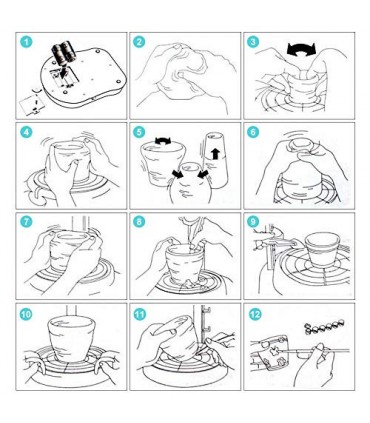 1
2
3
4
5
6
7
8
9
10
11
12