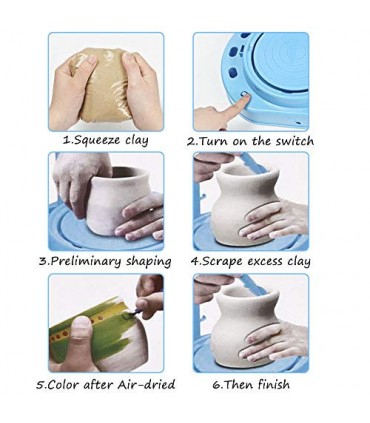 1.Squeeze clay

2.Turn on the switch

3.Preliminary shaping

4.Scrape excess clay

5.Color after Air-dried

6.Then finish